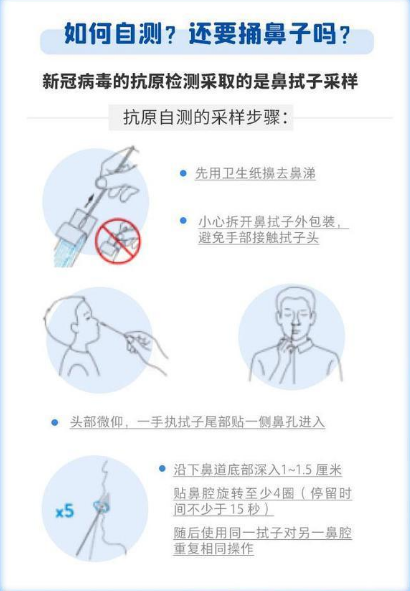 如何自测？还要捅鼻子吗？

新冠病毒的抗原检测采取的是鼻拭子采样

抗原自测的采样步骤：

先用卫生纸擤去鼻涕

小心拆开鼻拭子外包装，避免手部接触拭子头

头部微仰，一手执拭子尾部贴一侧鼻孔进入

x5

沿下鼻道底部深入1~1.5 厘米

贴鼻腔旋转至少4圈（停留时间不少于 15 秒）

随后使用同一拭子对另一鼻腔重复相同操作